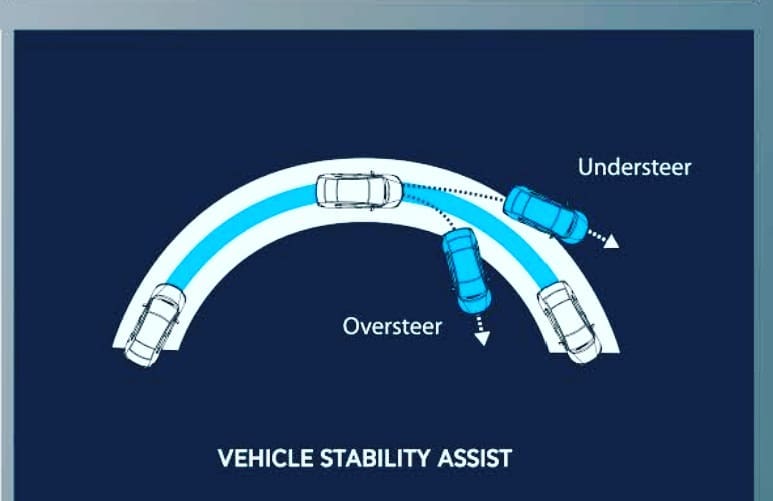 Understeer

Oversteer

VEHICLE STABILITY ASSIST